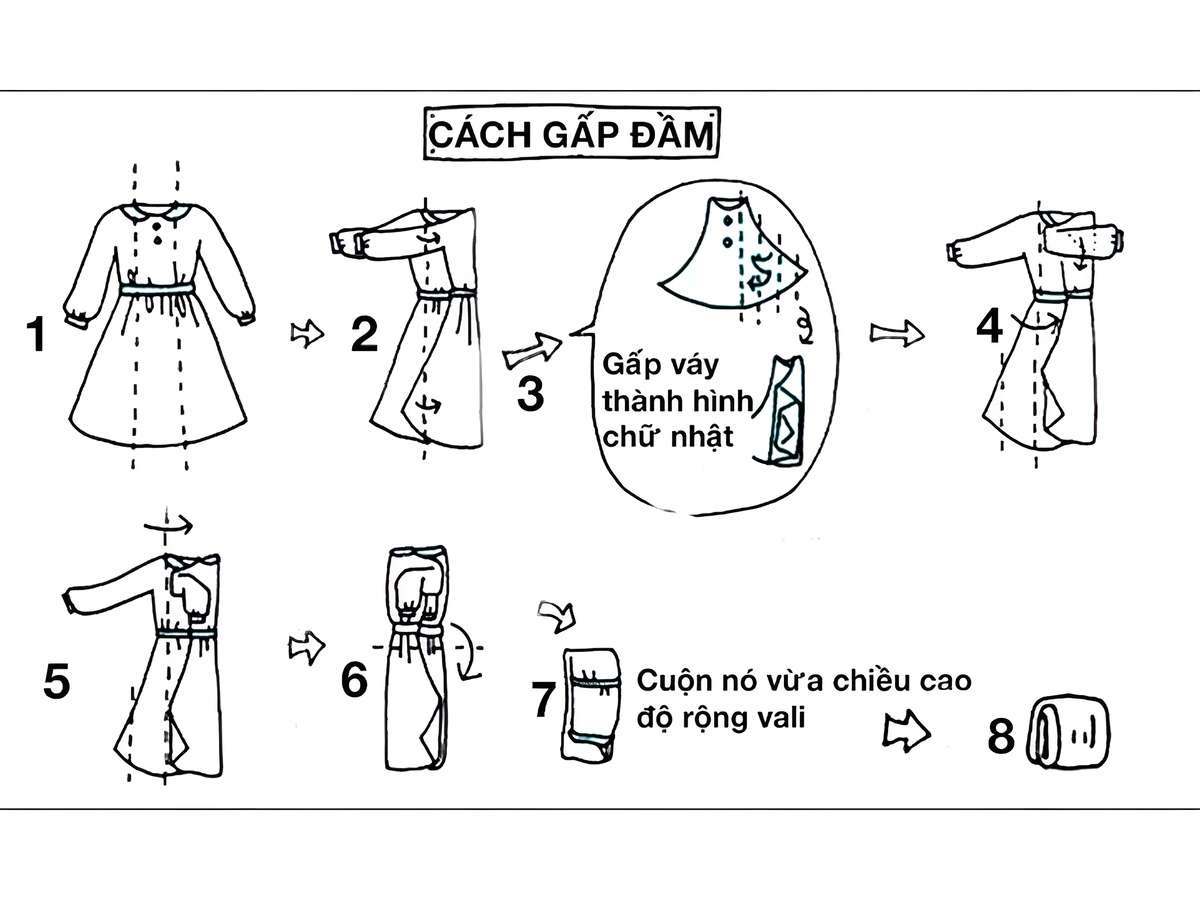 CÁCH GẤP ĐẦM

1

2

3

Gấp váy thành hình chữ nhật

4

5

6

7

Cuộn nó vừa chiều cao độ rộng vali

8