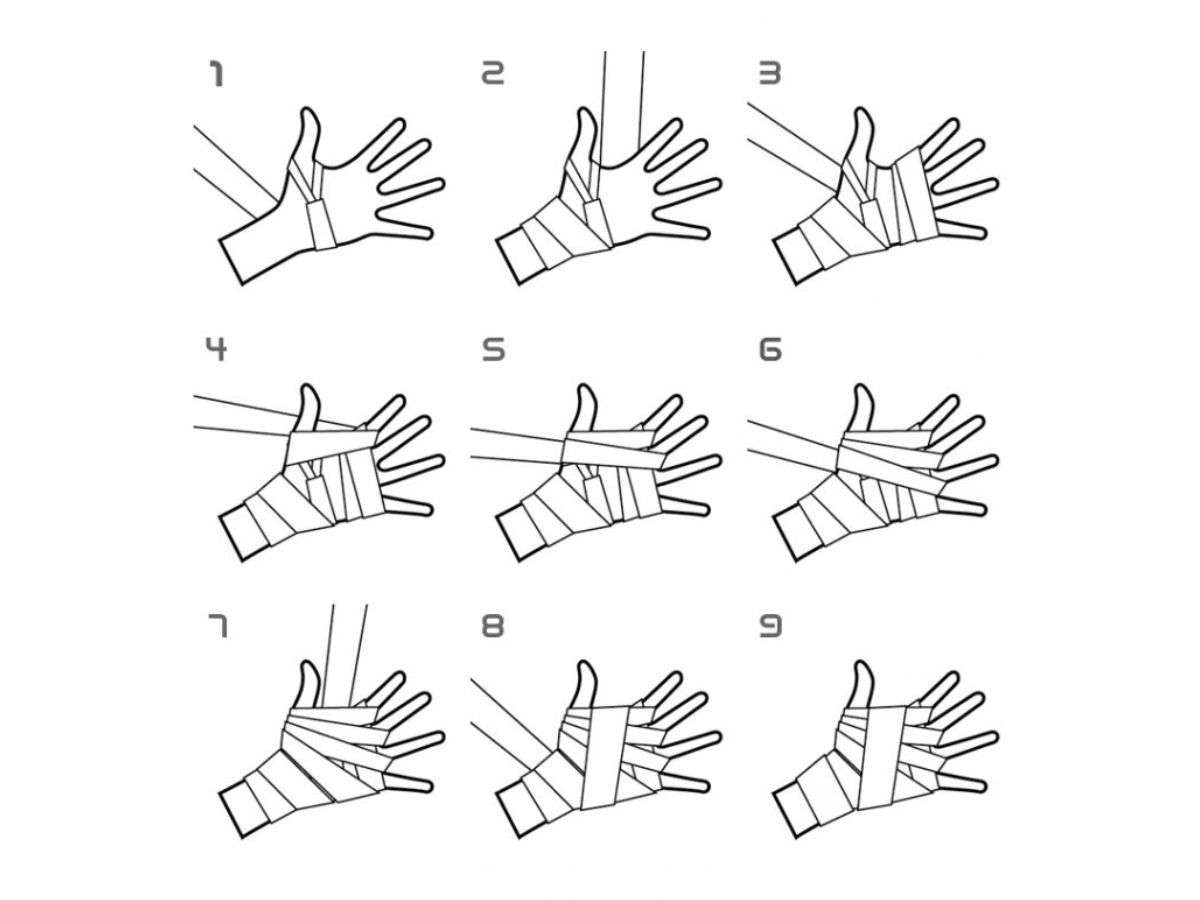 1
2
3
4
5
6
7
8
9